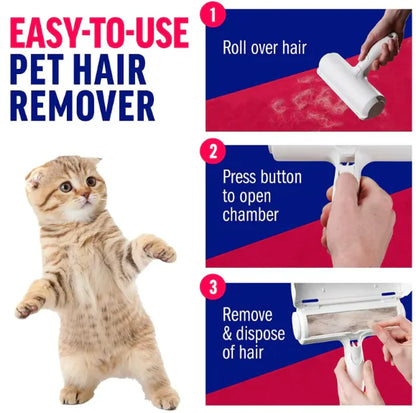 EASY-TO-USE
PET HAIR
REMOVER

1
Roll over hair

2
Press button to open chamber

3
Remove & dispose of hair